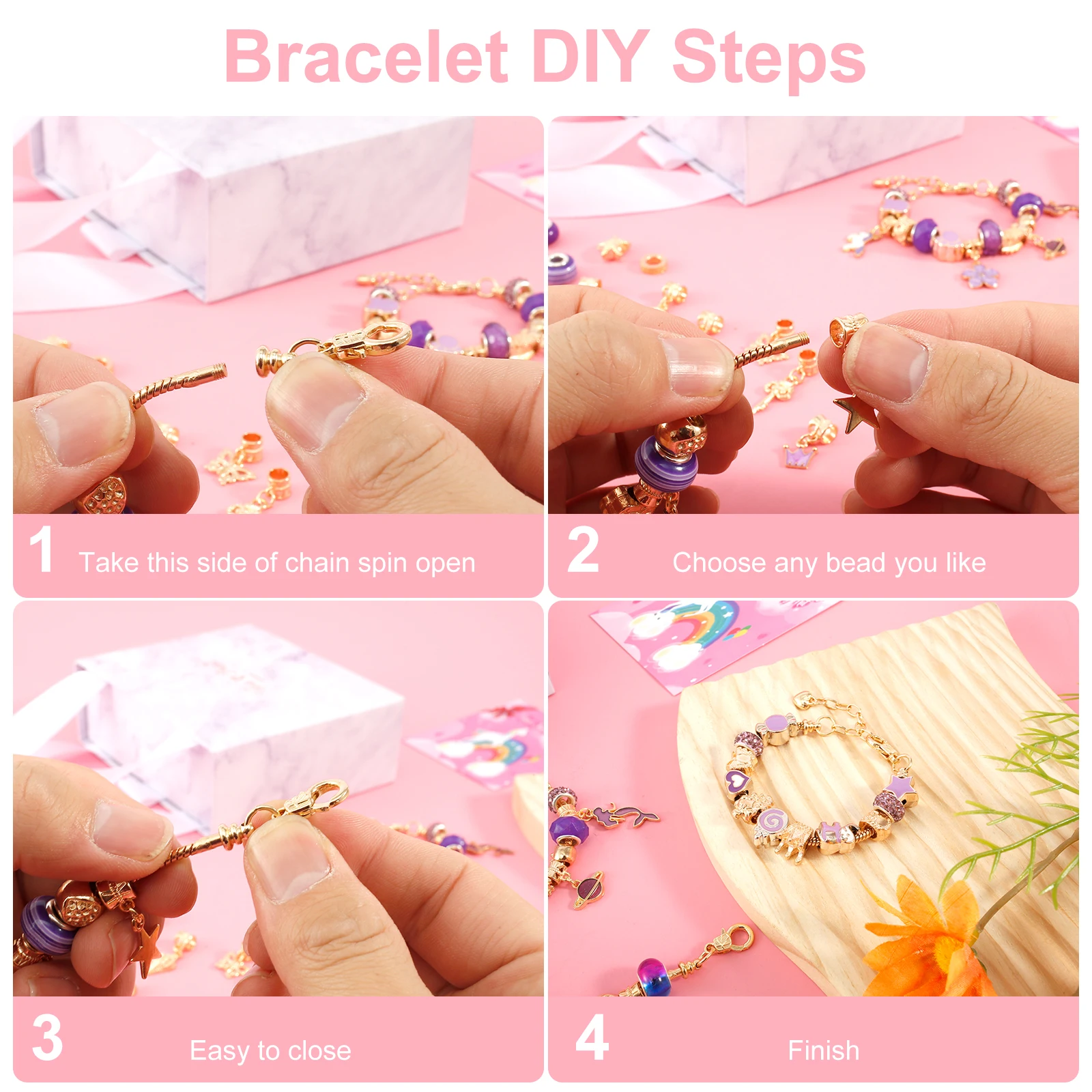 Bracelet DIY Steps

1 Take this side of chain spin open

2 Choose any bead you like

3 Easy to close

4 Finish